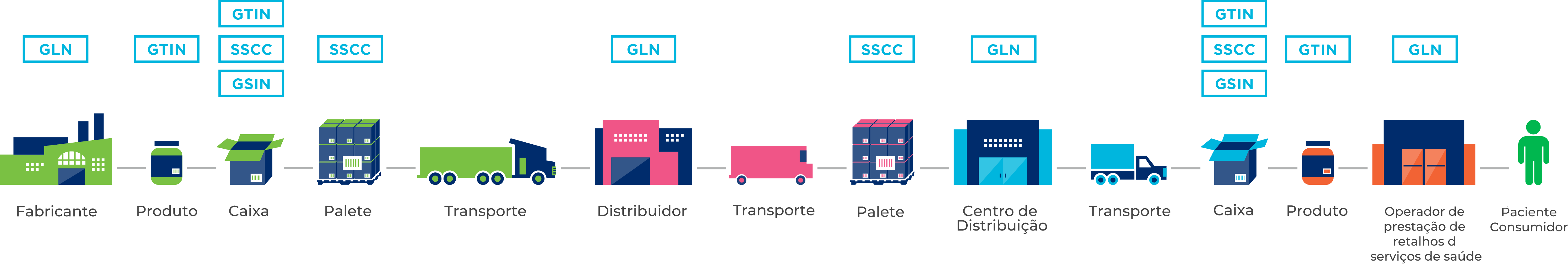 GLN

Fabricante

GTIN

Produto

GTIN

SSCC

GSIN

Caixa

SSCC

Palete

Transporte

GLN

Distribuidor

Transporte

SSCC

Palete

GLN

Centro de Distribuição

Transporte

GTIN

SSCC

GSIN

Caixa

GTIN

Produto

GLN

Operador de prestação de retalhos d serviços de saúde

Paciente Consumidor